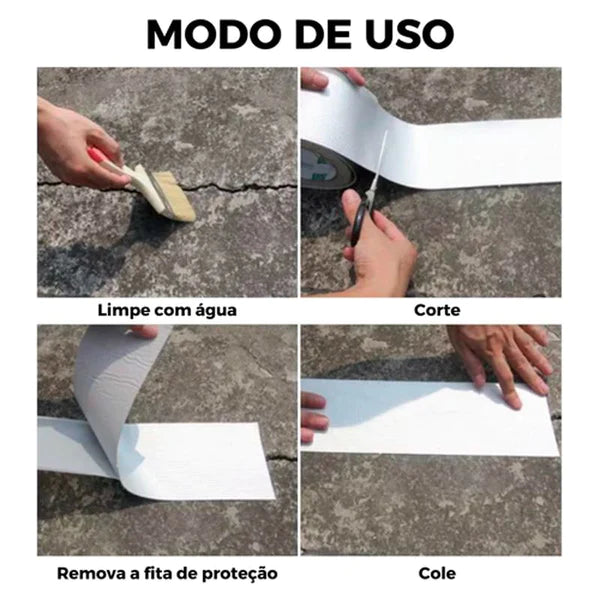 MODO DE USO

Limpe com água

Corte

Remova a fita de proteção

Cole